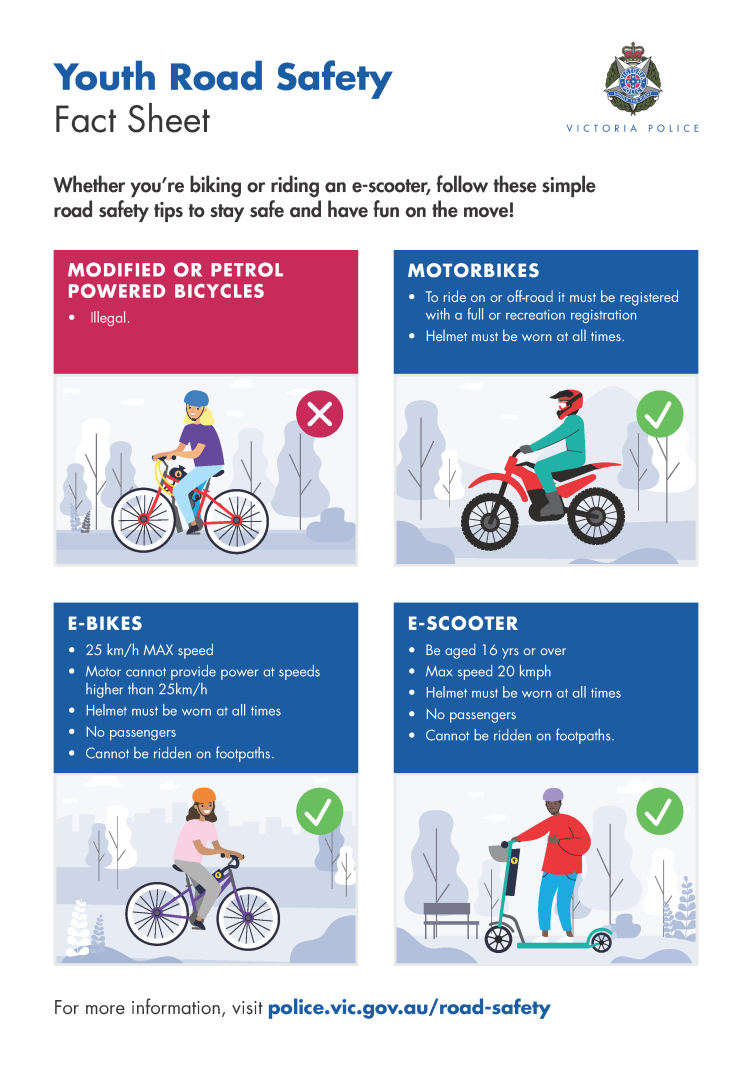 Youth Road Safety
Fact Sheet

VICTORIA POLICE

Whether you're biking or riding an e-scooter, follow these simple road safety tips to stay safe and have fun on the move!

MODIFIED OR PETROL POWERED BICYCLES
• Illegal.

MOTORBIKES
• To ride on or off-road it must be registered with a full or recreation registration
• Helmet must be worn at all times.

E-BIKES
• 25 km/h MAX speed
• Motor cannot provide power at speeds higher than 25km/h
• Helmet must be worn at all times
• No passengers
• Cannot be ridden on footpaths.

E-SCOOTER
• Be aged 16 yrs or over
• Max speed 20 kmph
• Helmet must be worn at all times
• No passengers
• Cannot be ridden on footpaths.

For more information, visit police.vic.gov.au/road-safety